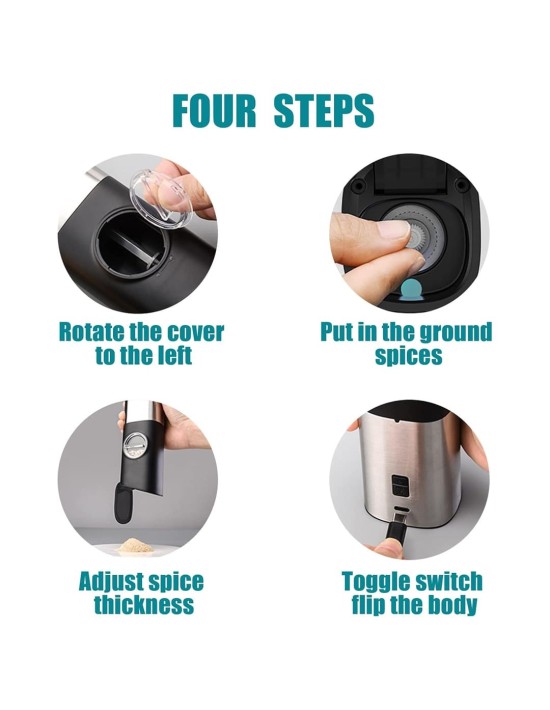 FOUR STEPS

Rotate the cover to the left

Put in the ground spices

Adjust spice thickness

Toggle switch flip the body