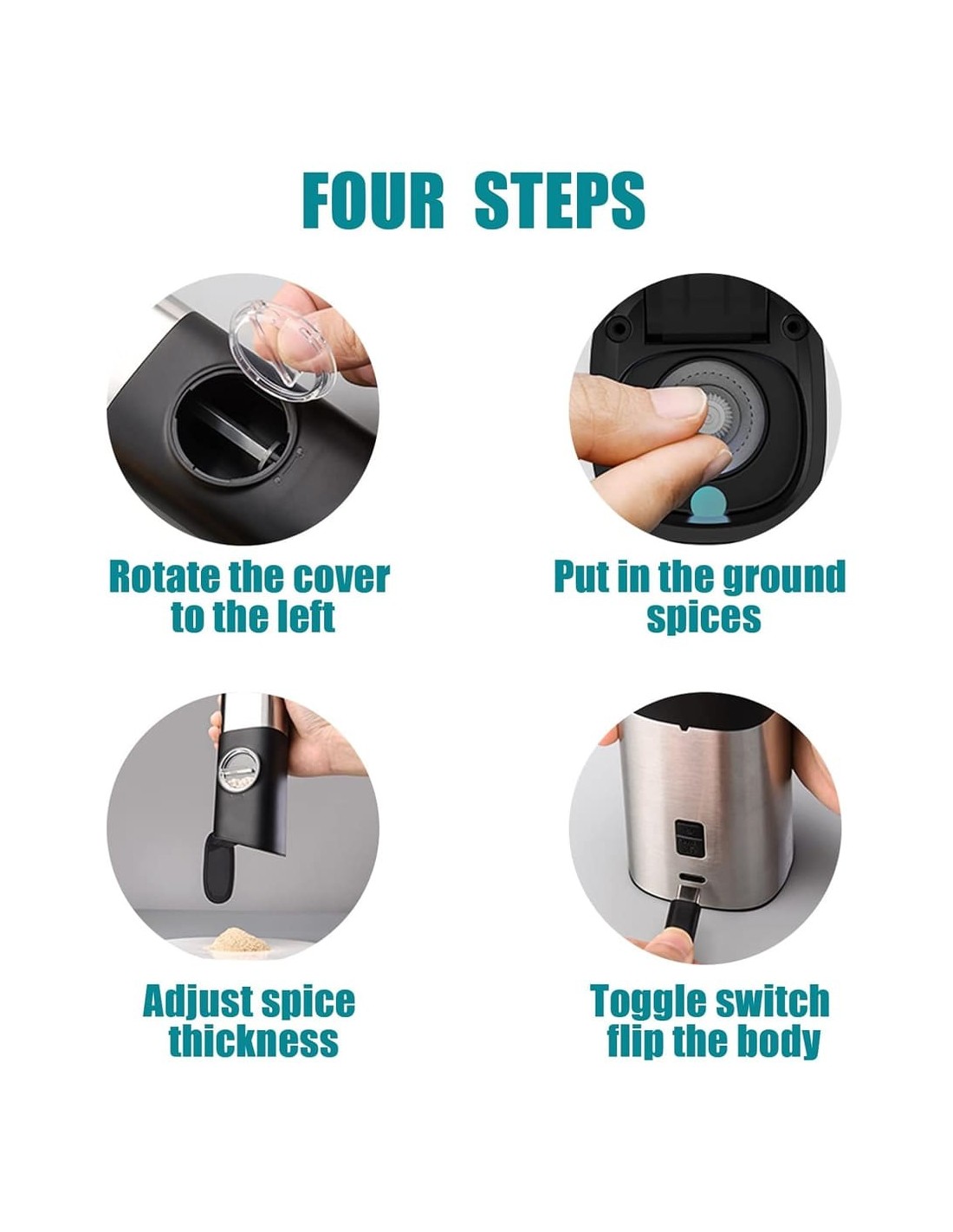 FOUR STEPS

Rotate the cover to the left

Put in the ground spices

Adjust spice thickness

Toggle switch flip the body